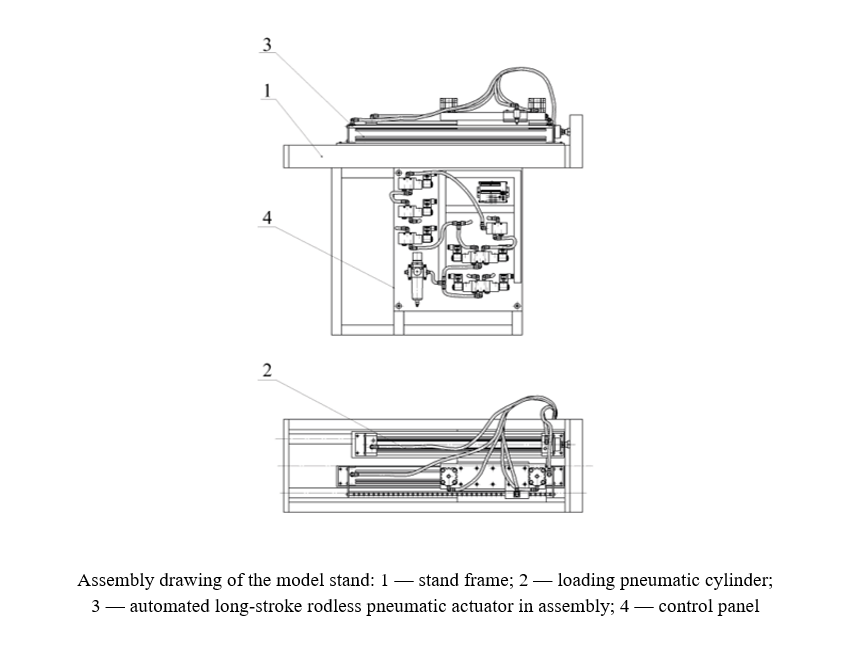 3

1

4

2

Assembly drawing of the model stand: 1 — stand frame; 2 — loading pneumatic cylinder; 3 — automated long-stroke rodless pneumatic actuator in assembly; 4 — control panel